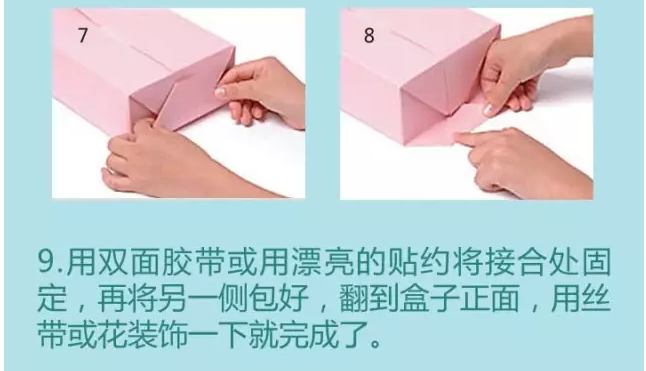 7

8

9.用双面胶带或用漂亮的贴约将接合处固定，再将另一侧包好，翻到盒子正面，用丝带或花装饰一下就完成了。